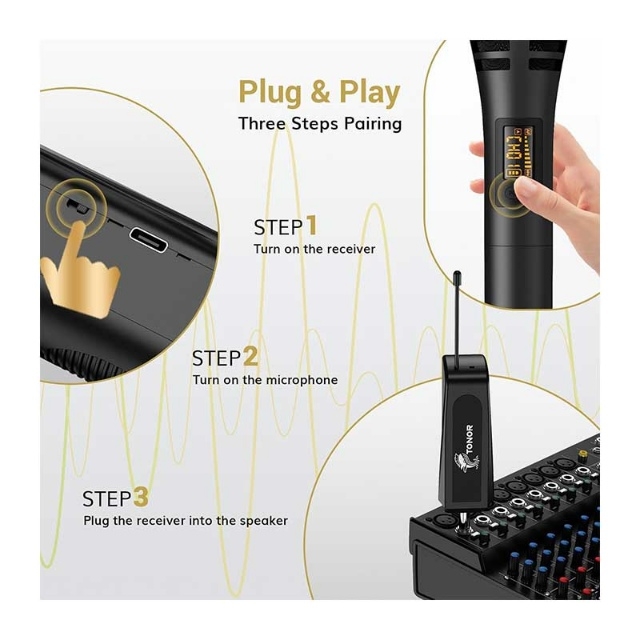 Plug & Play
Three Steps Pairing

STEP 1
Turn on the receiver

STEP 2
Turn on the microphone

STEP 3
Plug the receiver into the speaker

TONOR